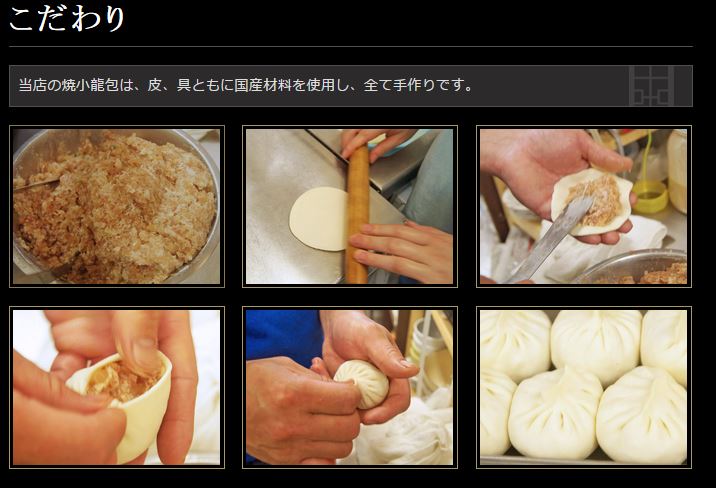 こだわり

当店の焼小龍包は、皮、具ともに国産材料を使用し、全て手作りです。