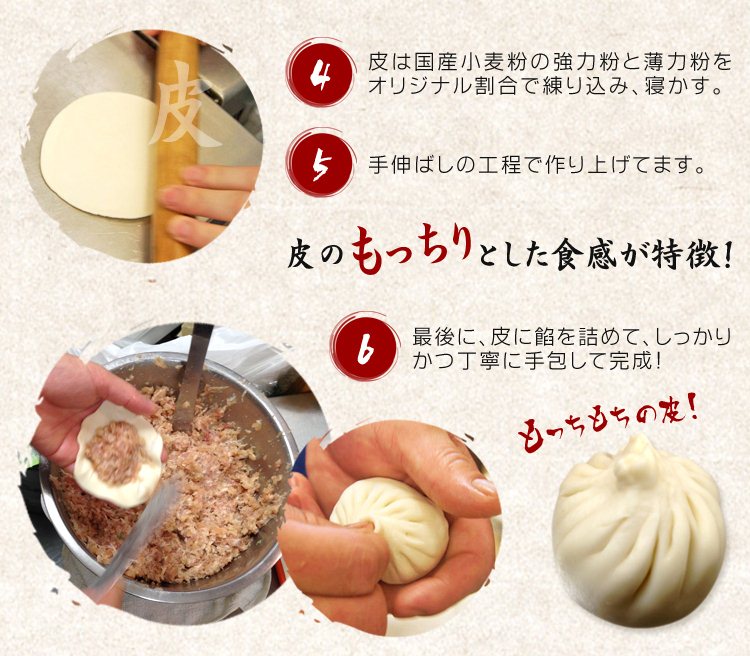 皮

4 皮は国産小麦粉の強力粉と薄力粉をオリジナル割合で練り込み、寝かす。

5 手伸ばしの工程で作り上げてます。

皮のもっちりとした食感が特徴!

6 最後に、皮に餡を詰めて、しっかりかつ丁寧に手包して完成!

もっちもちの皮!