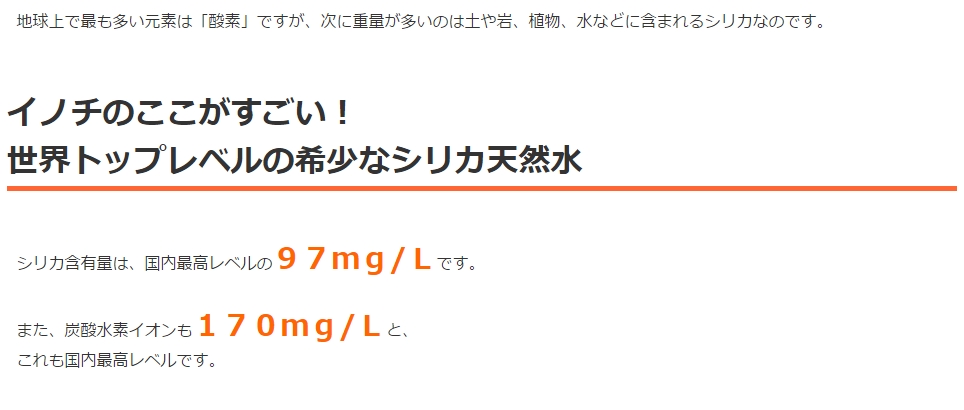 地球上で最も多い元素は「酸素」ですが、次に重量が多いのは土や岩、植物、水などに含まれるシリカなのです。

イノチのここがすごい！
世界トップレベルの希少なシリカ天然水

シリカ含有量は、国内最高レベルの９７ｍｇ／Ｌです。

また、炭酸水素イオンも１７０ｍｇ／Ｌと、
これも国内最高レベルです。