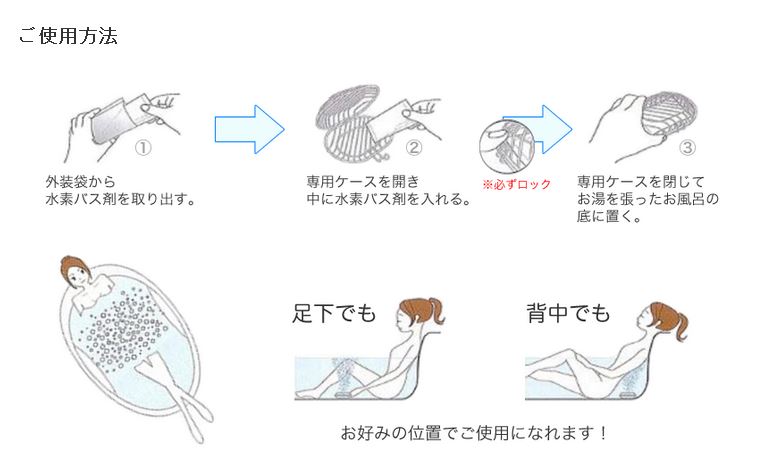 ご使用方法

①

外装袋から
水素バス剤を取り出す。

②

専用ケースを開き
中に水素バス剤を入れる。

※必ずロック

③

専用ケースを閉じて
お湯を張ったお風呂の
底に置く。

足下でも

背中でも

お好みの位置でご使用になれます！